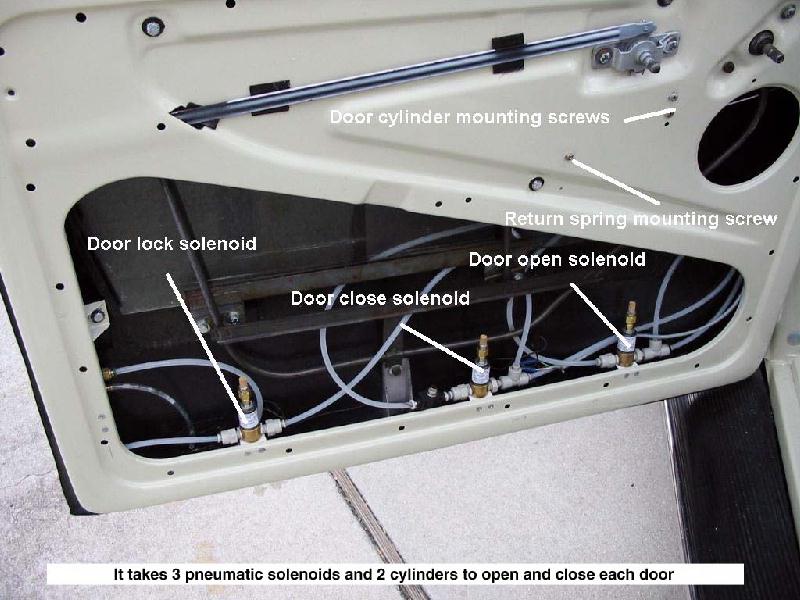 Door cylinder mounting screws

Return spring mounting screw

Door lock solenoid

Door open solenoid

Door close solenoid

It takes 3 pneumatic solenoids and 2 cylinders to open and close each door